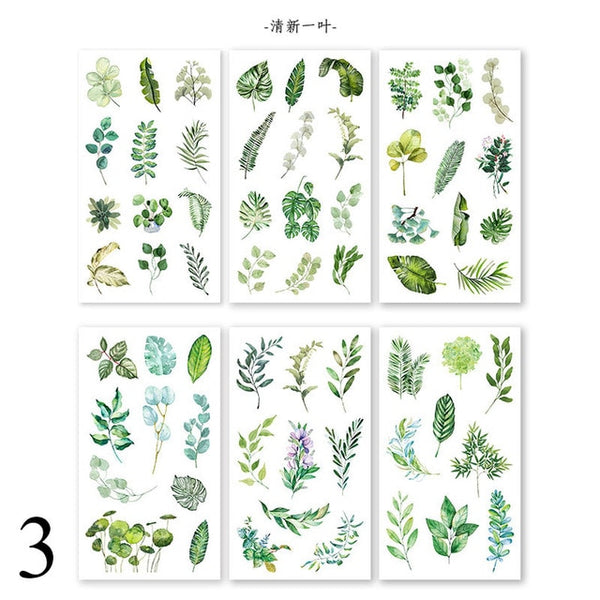 -清新一叶-

3